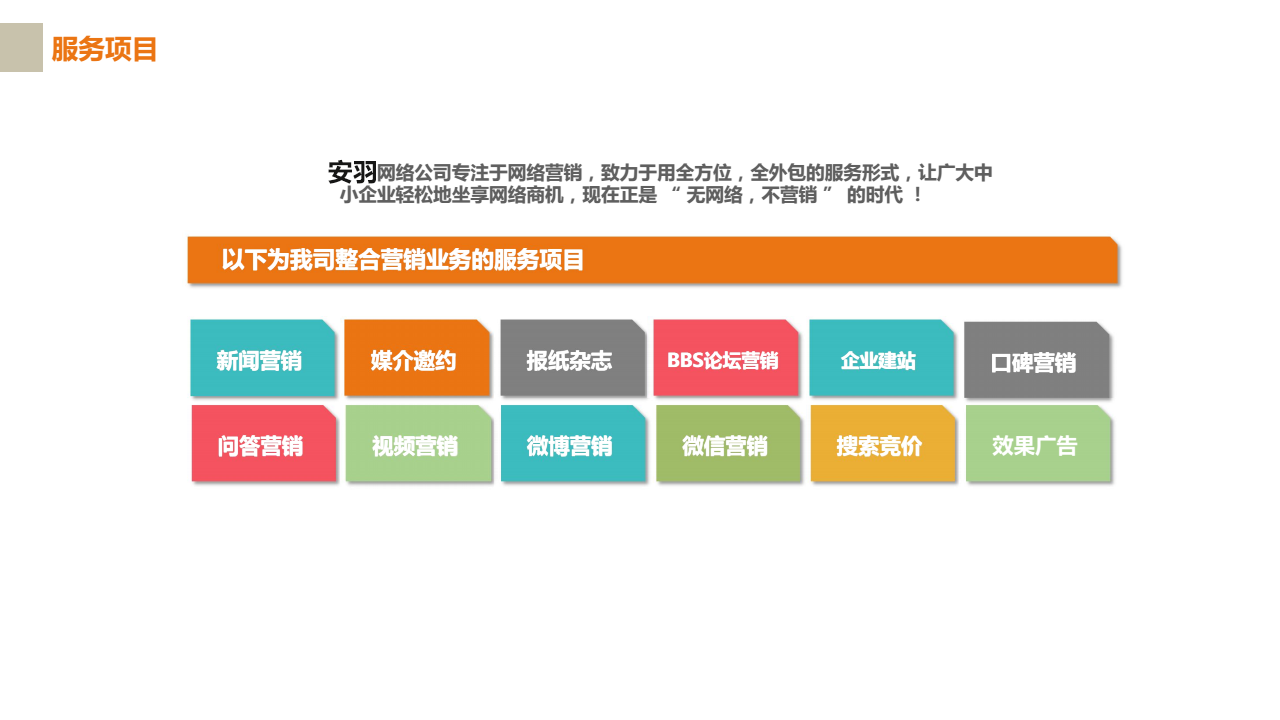 服务项目

安羽网络公司专注于网络营销，致力于用全方位，全外包的服务形式，让广大中小企业轻松地坐享网络商机，现在正是“无网络，不营销”的时代！

以下为我司整合营销业务的服务项目

新闻营销 媒介邀约 报纸杂志 BBS论坛营销 企业建站 口碑营销

问答营销 视频营销 微博营销 微信营销 搜索竞价 效果广告